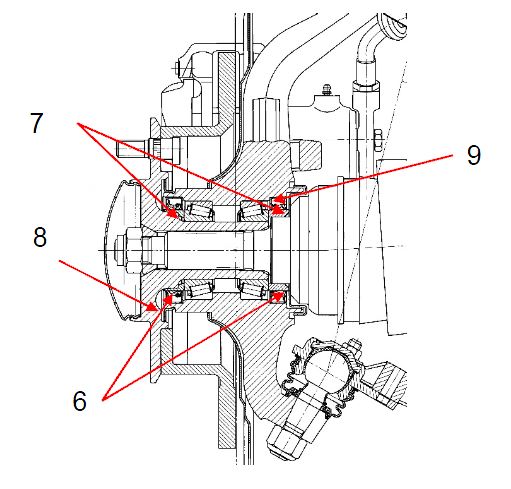 7
9
8
6